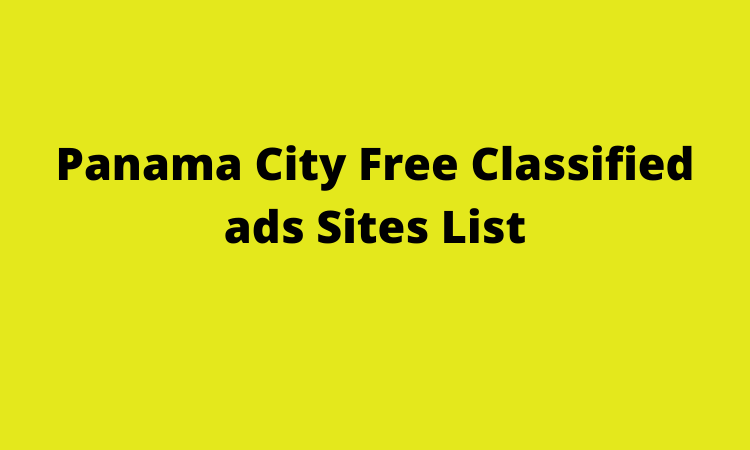 Panama City Free Classified ads Sites List